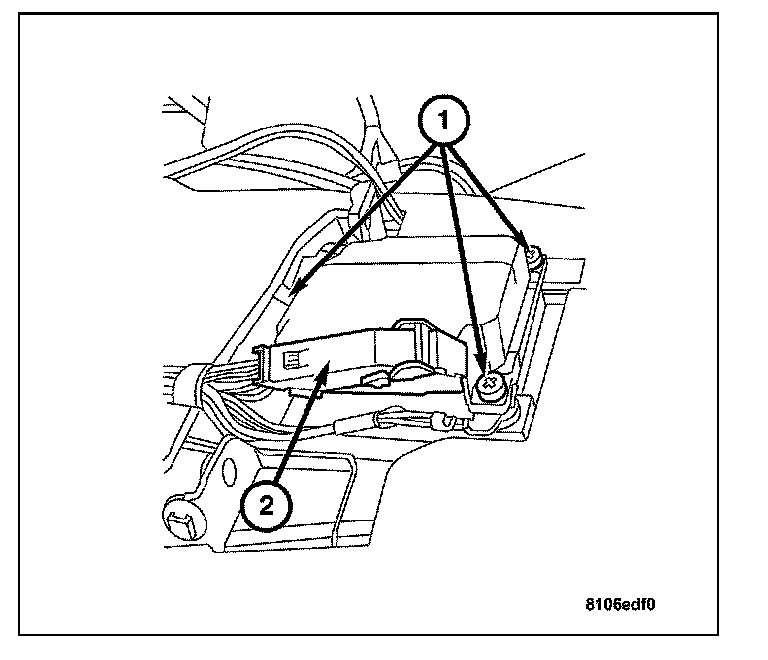 1

2

8106edf0