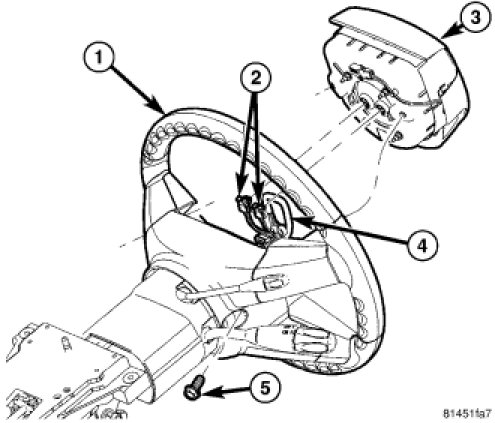 1
2
3
4
5
81451fa7