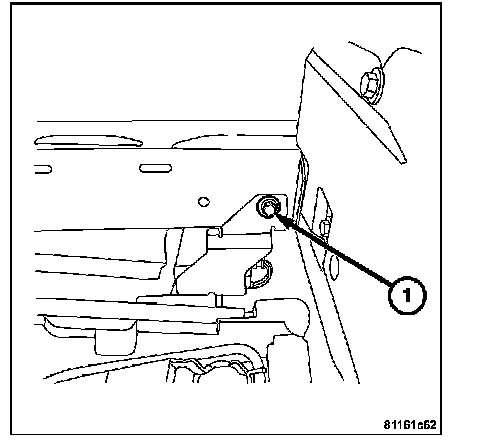 1

81161c62