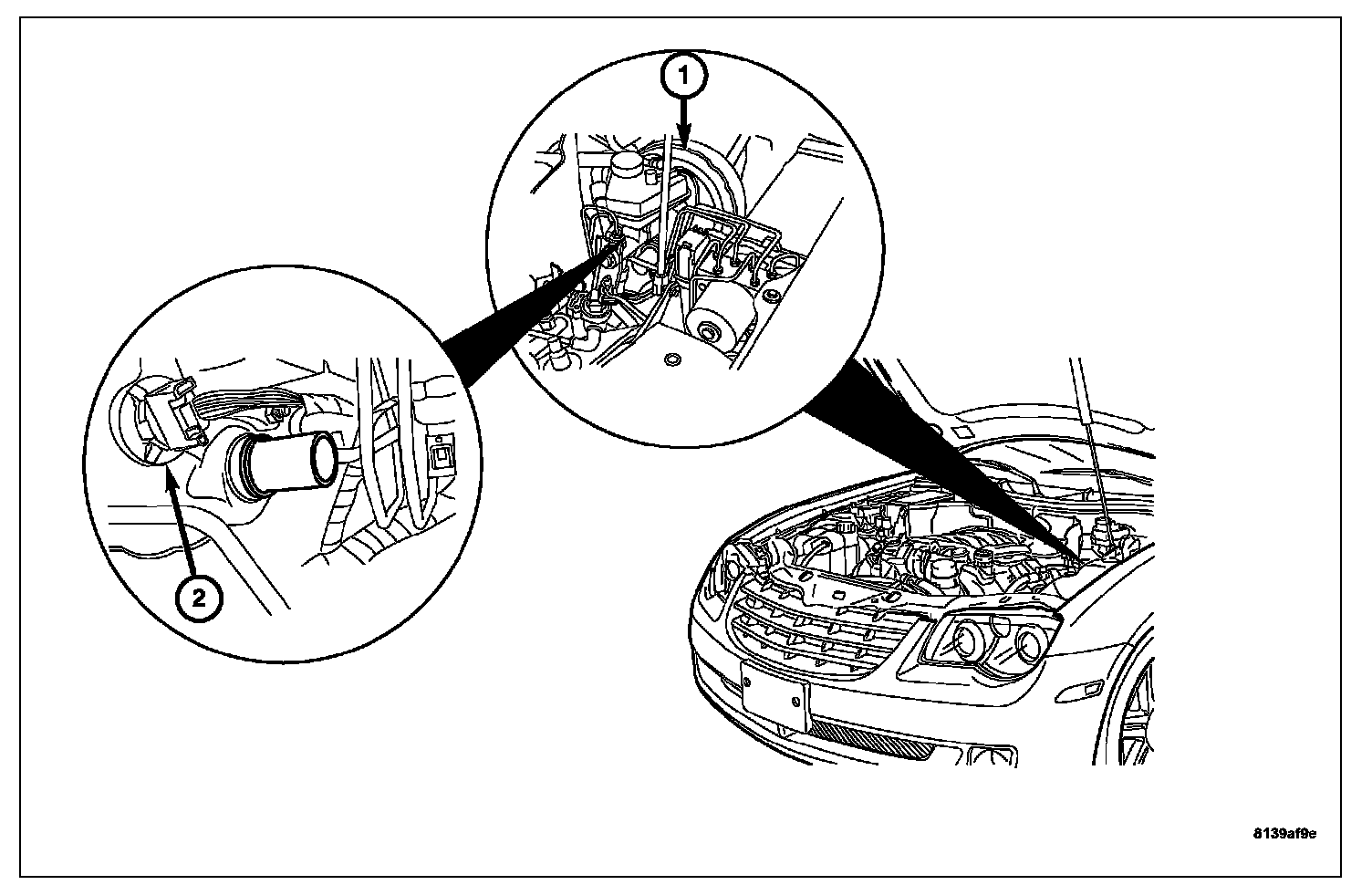 1

2

8139af9e