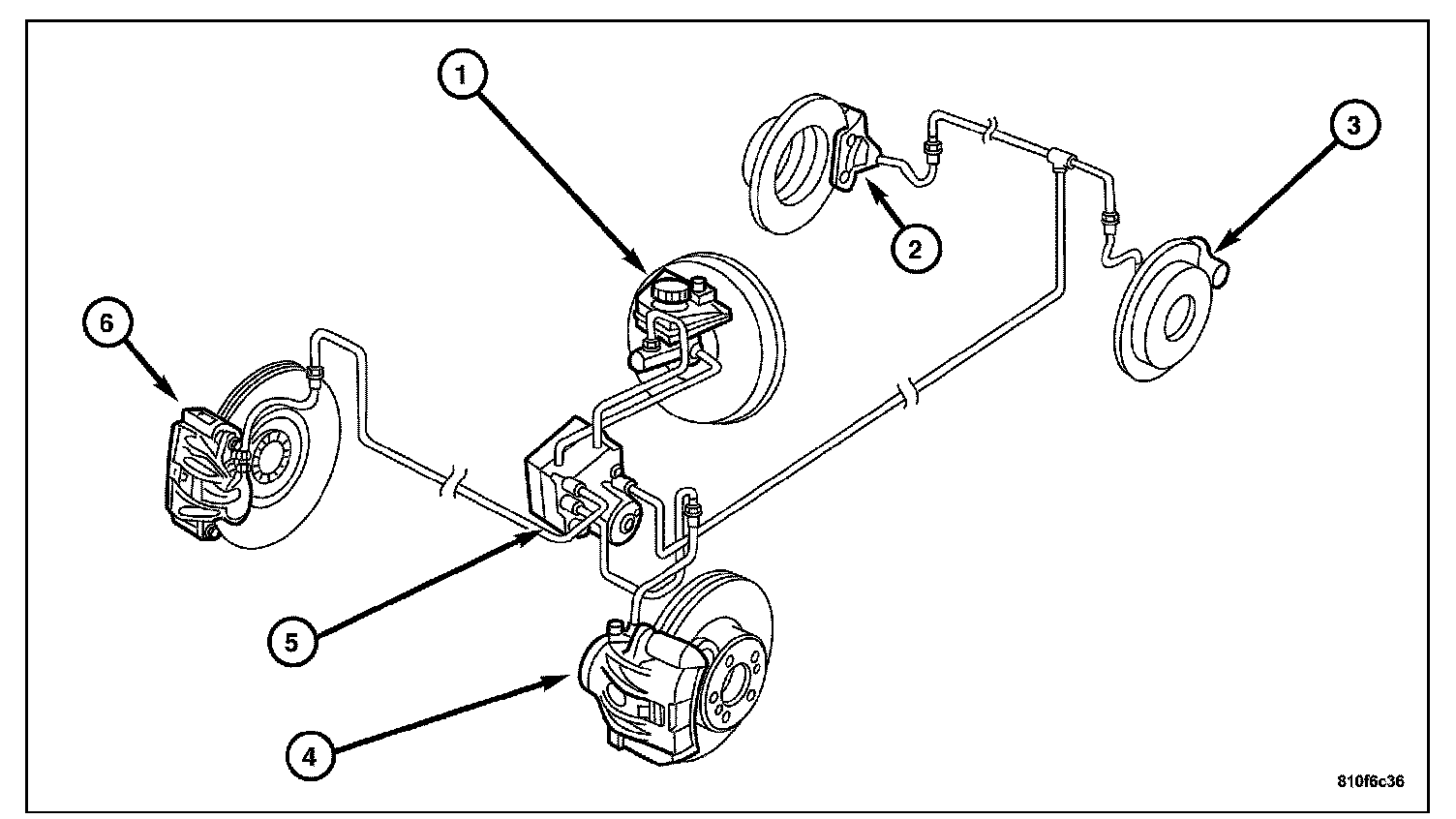 1
2
3
6
5
4
810f6c36