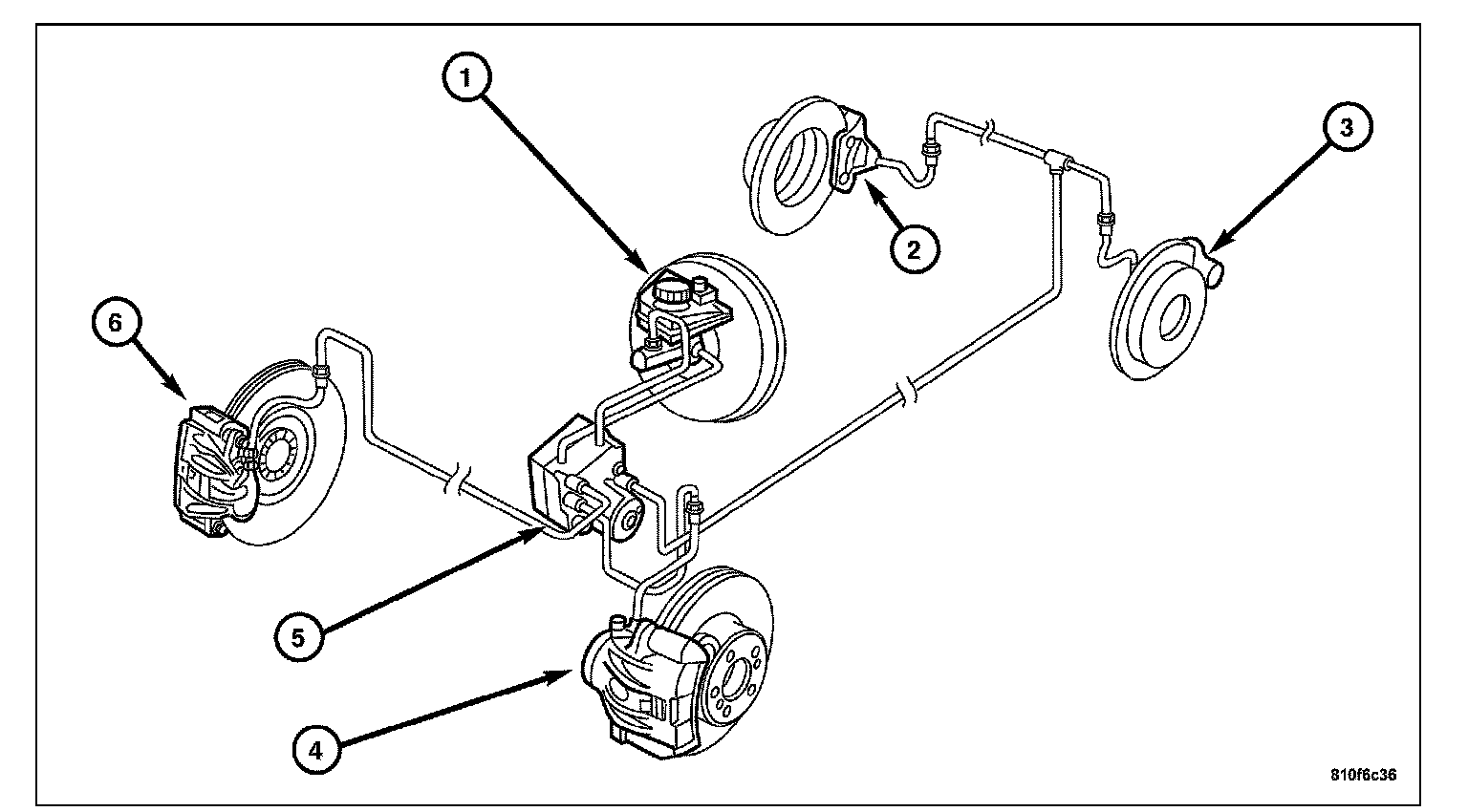 1
2
3
6
5
4
810f6c36