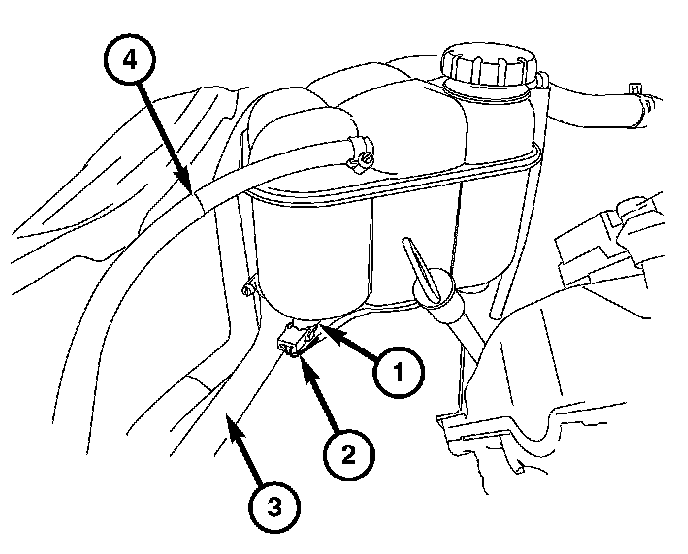 4
1
2
3