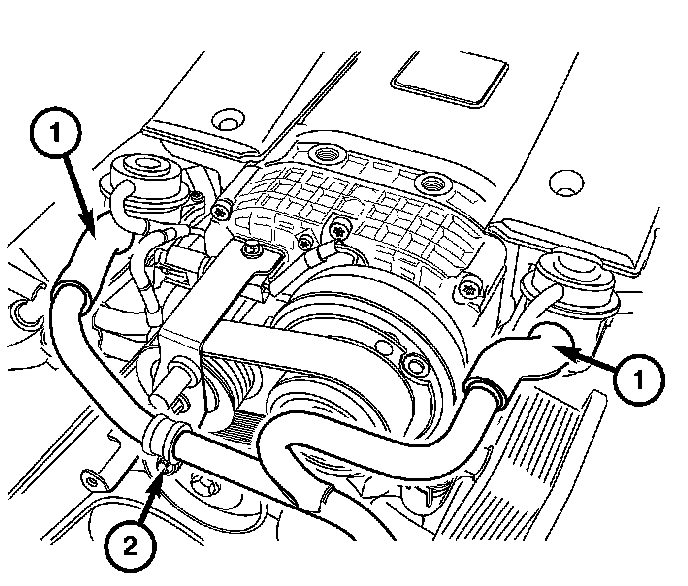 1
1
2