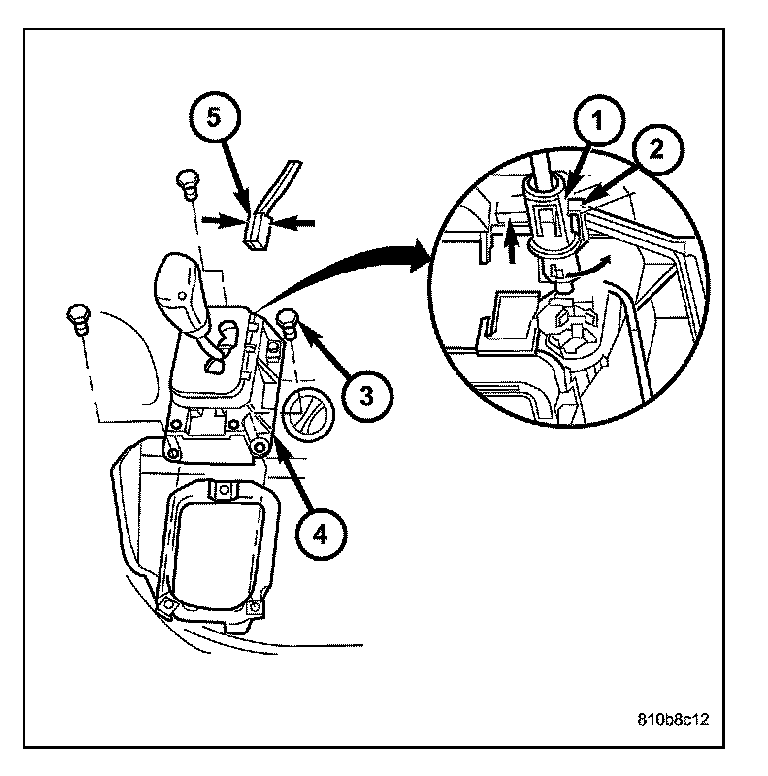 5
1
2
3
4
810b8c12