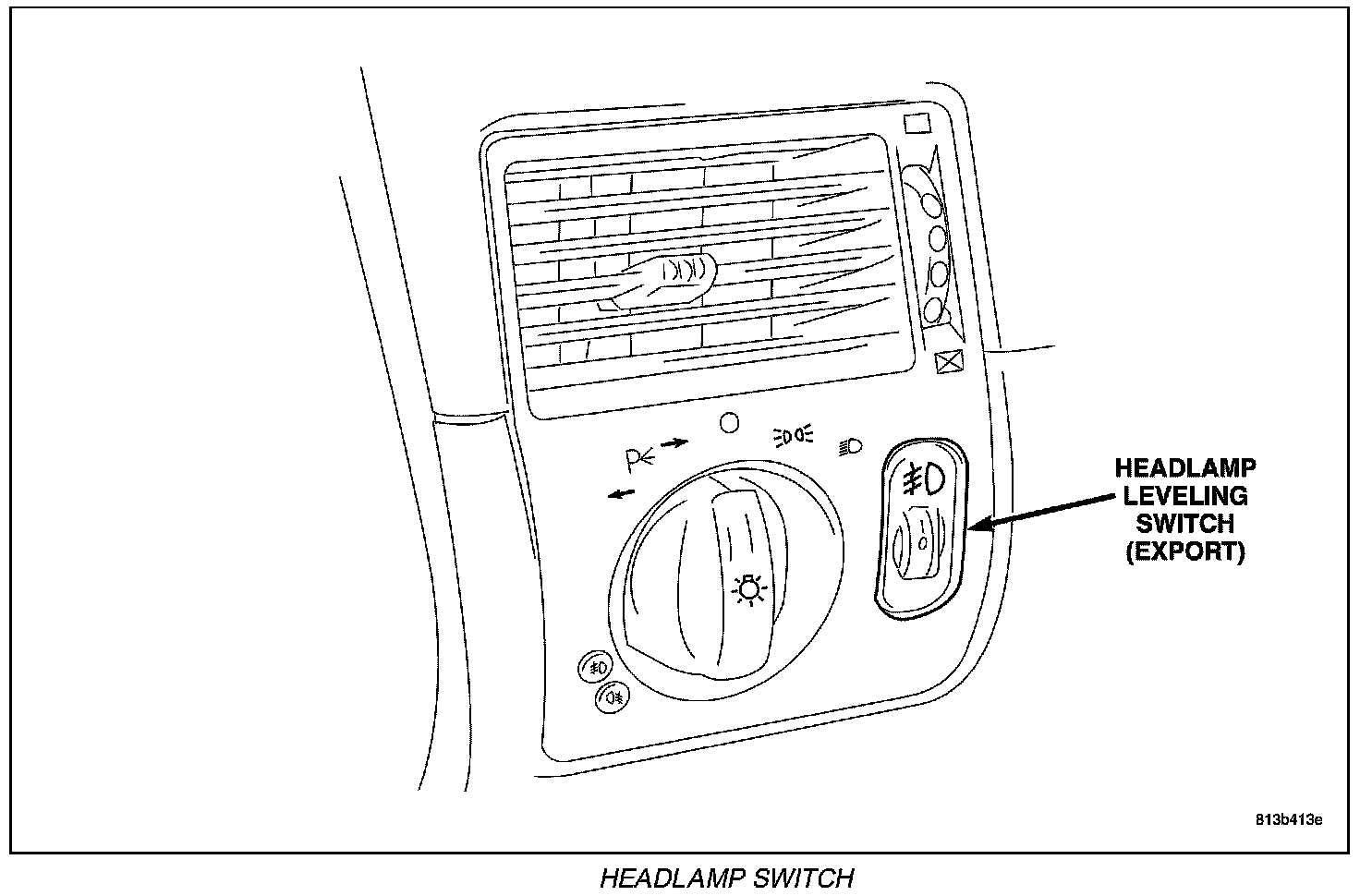 P

HEADLAMP LEVELING SWITCH (EXPORT)

813b413e

HEADLAMP SWITCH