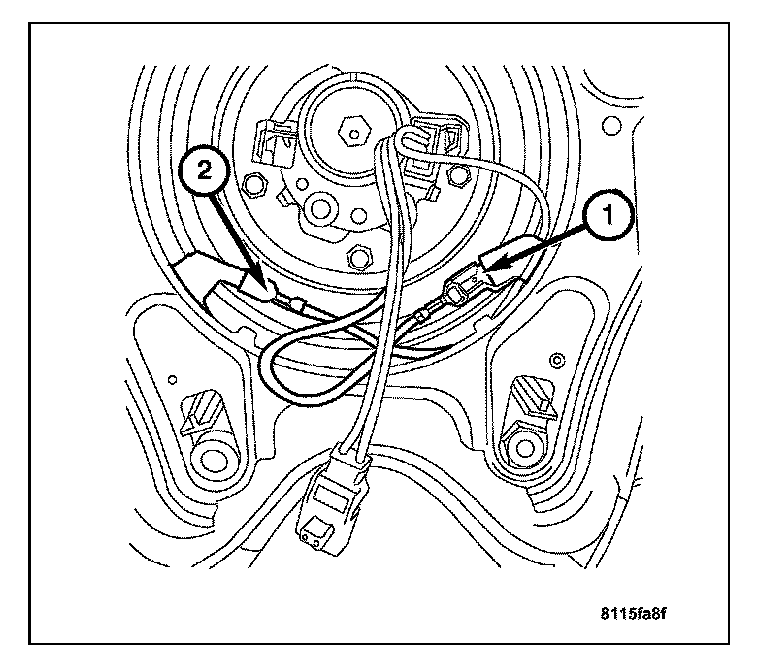 2
1
8115fa8f