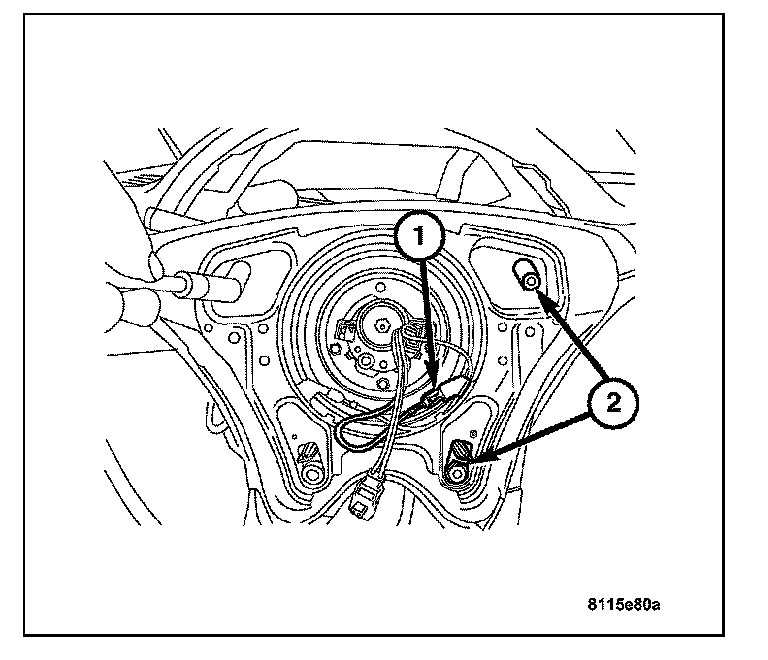 1

2

8115e80a