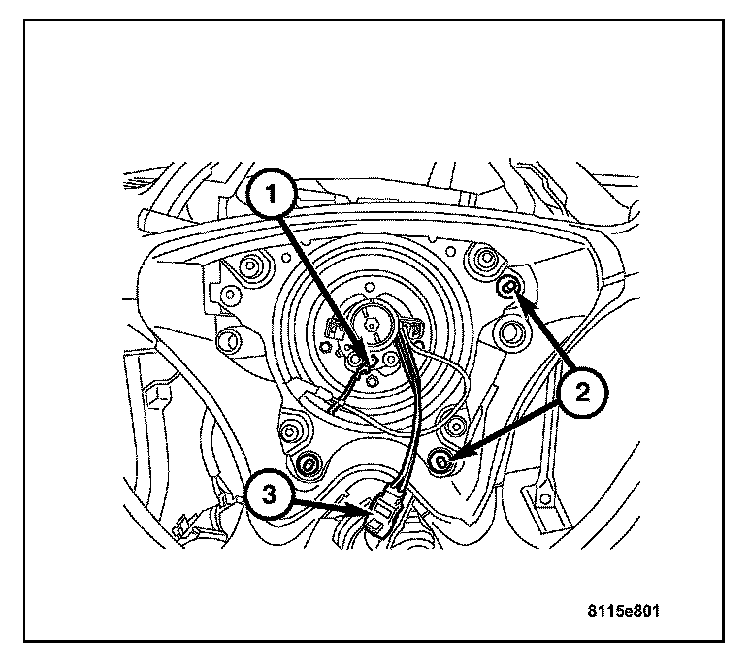 1
2
3
8115e801