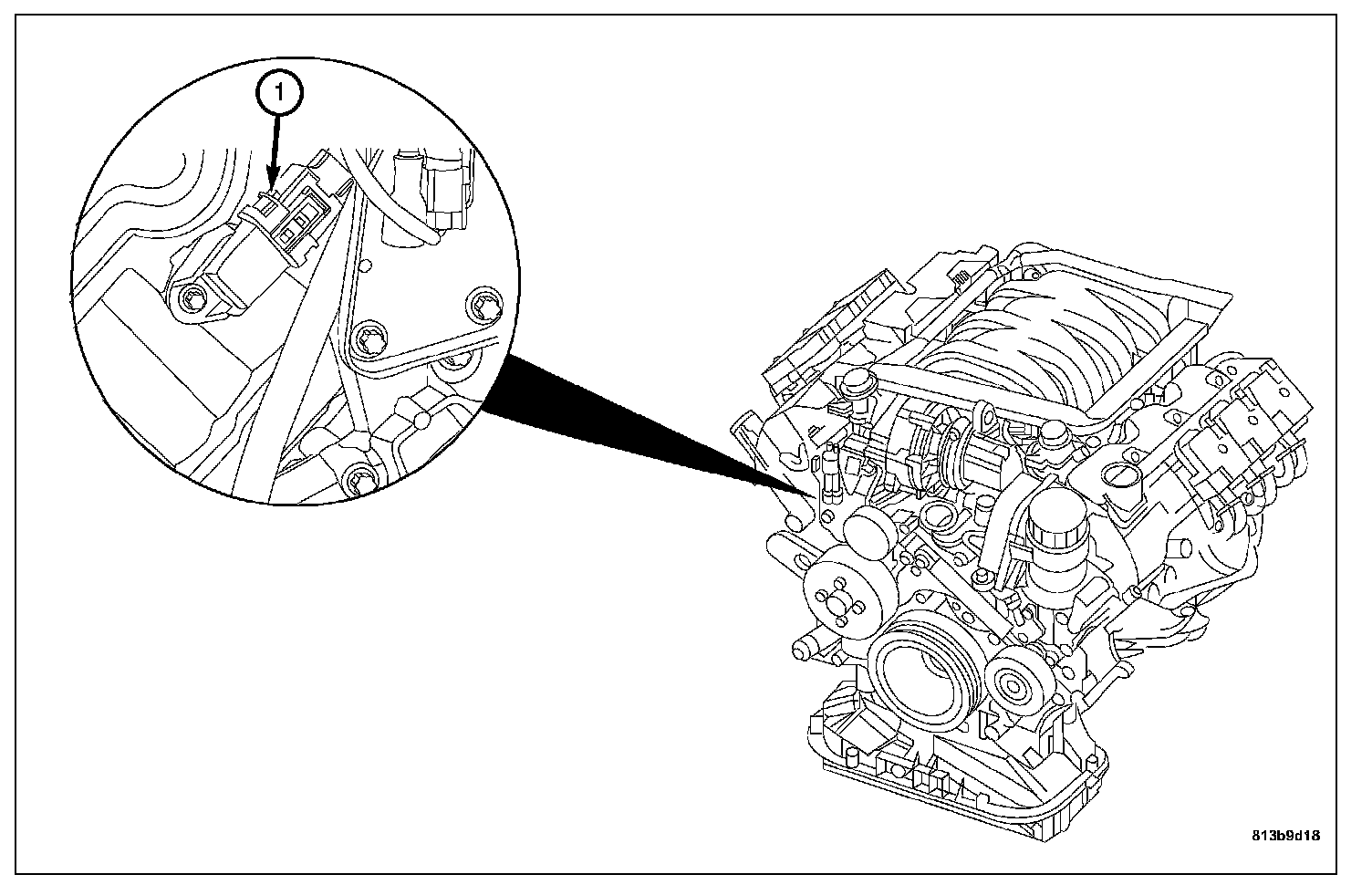 1

813b9d18