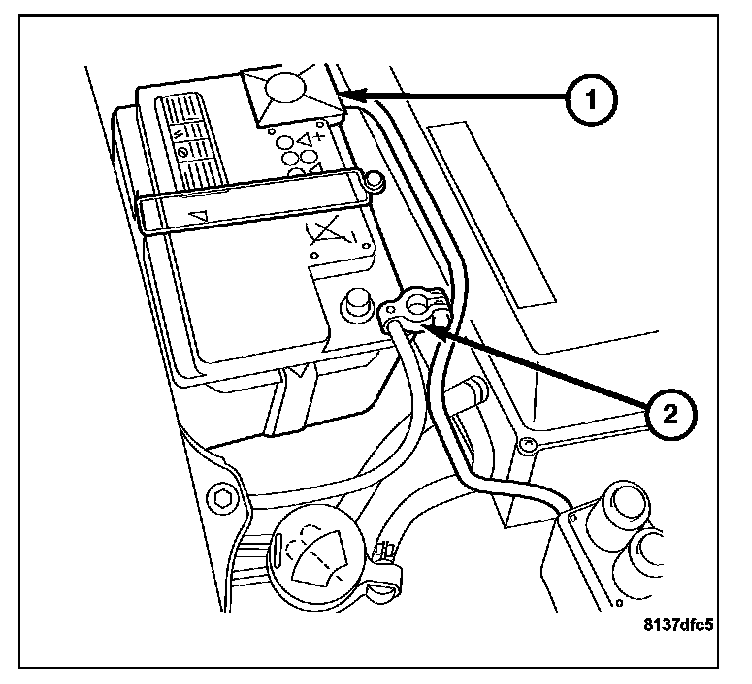 1
2
8137dfc5