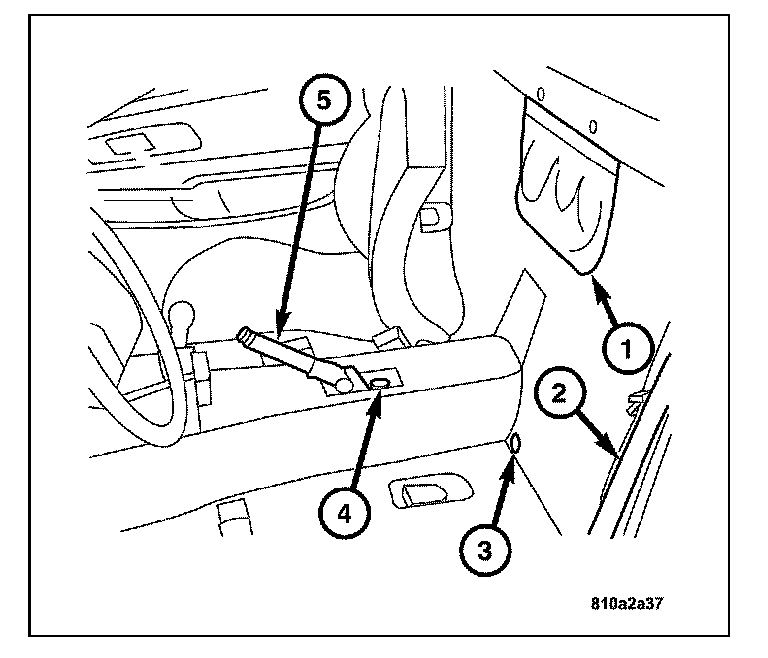 5
1
2
4
3
810a2a37