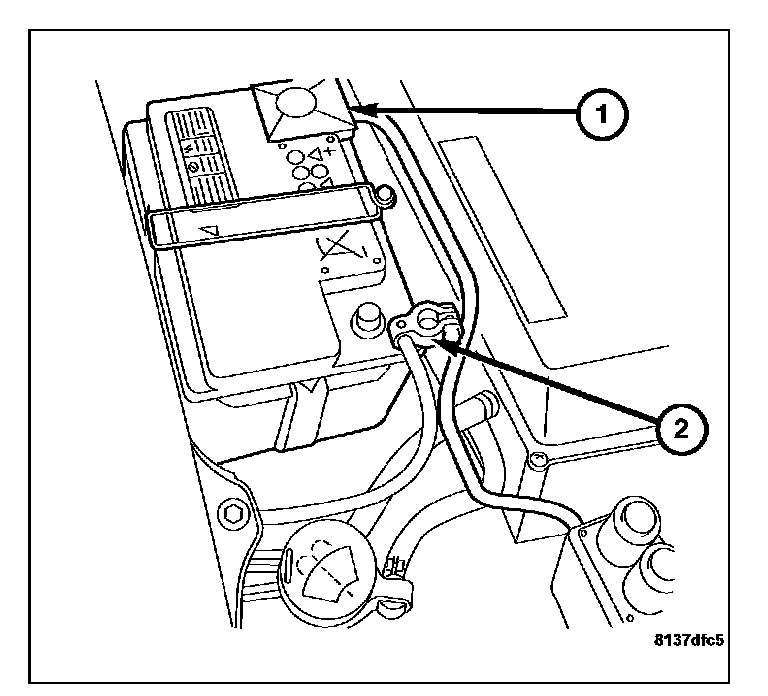 1
2
8137dfc5