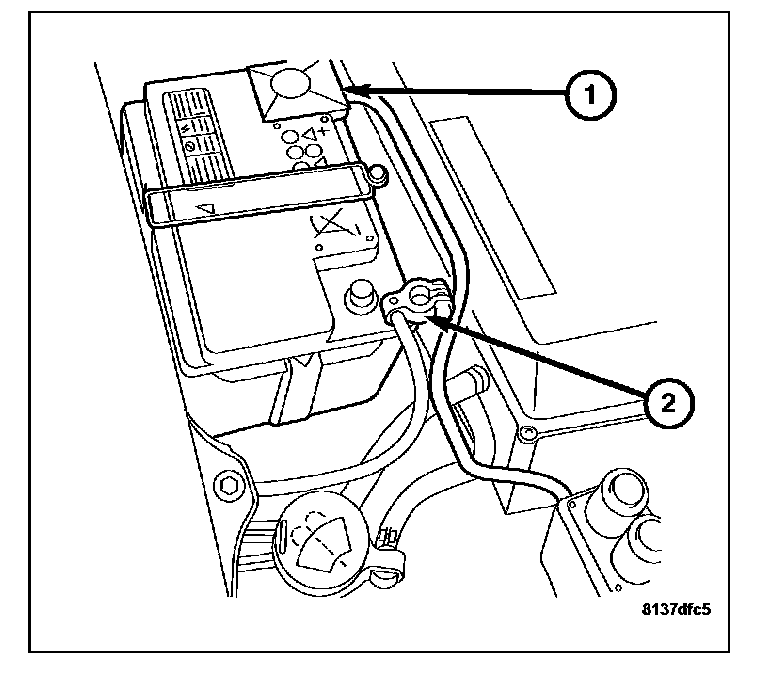 1
2
8137dfc5