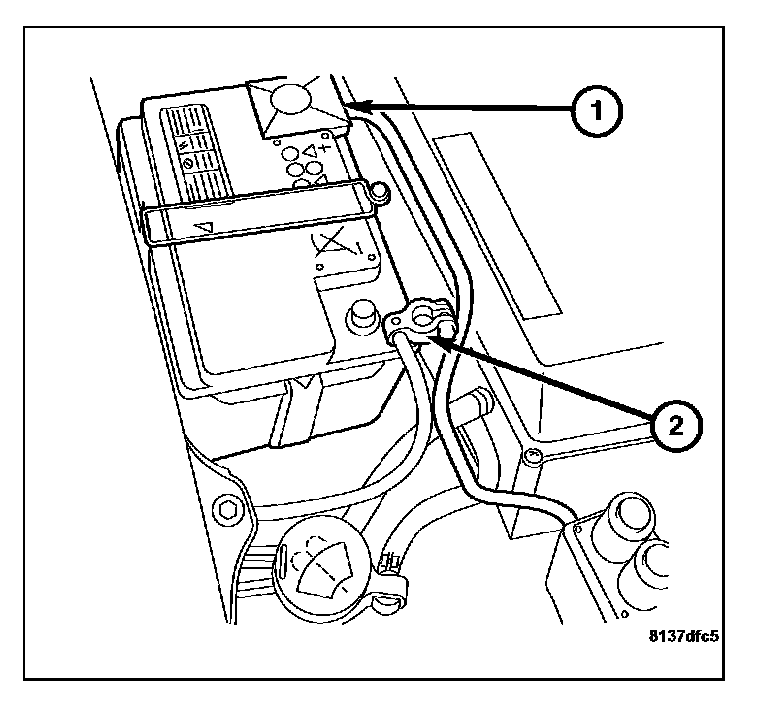 1

2

8137dfc5