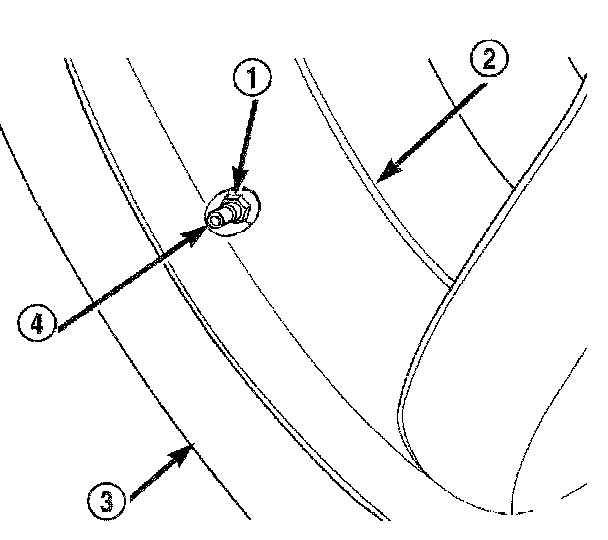 1
2
4
3