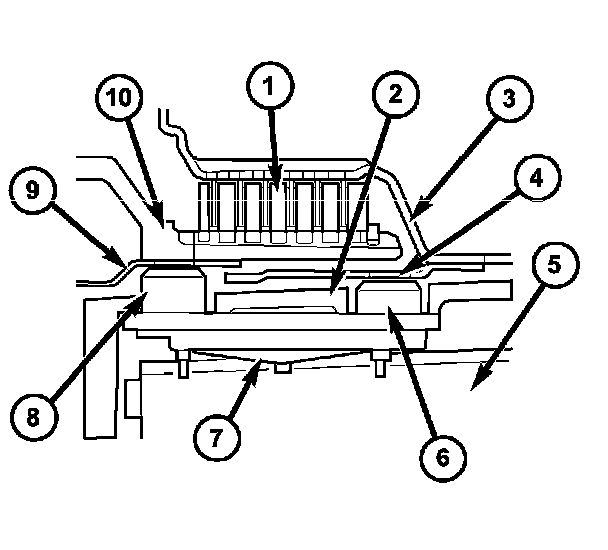 10
1
2
3
9
4
5
8
7
6