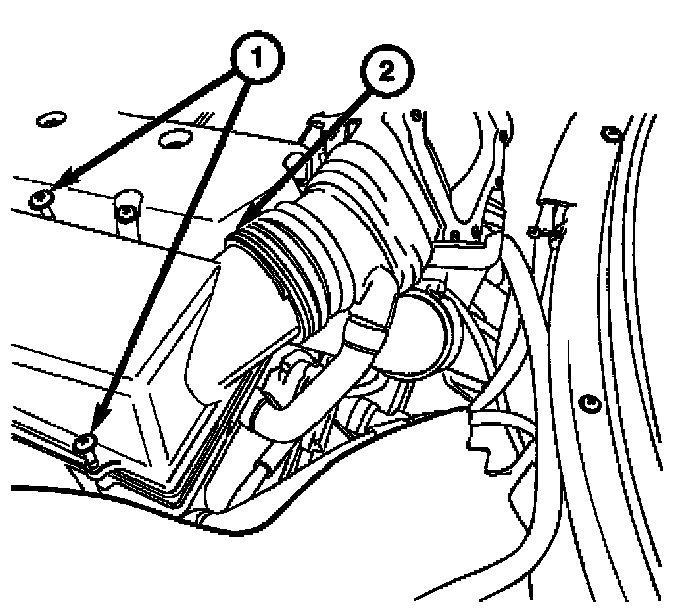 1
2