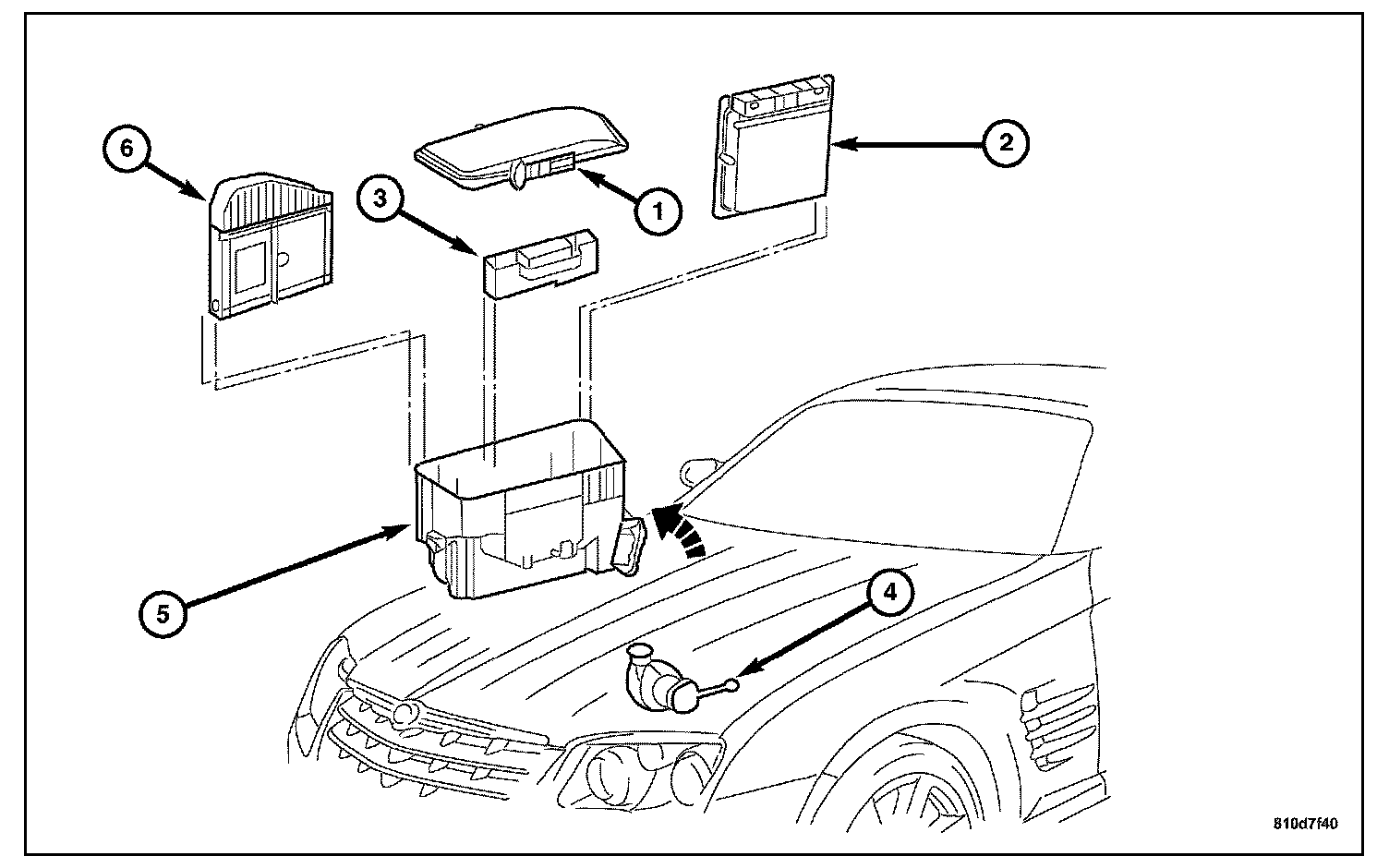 6
3
1
2
5
4
810d7f40