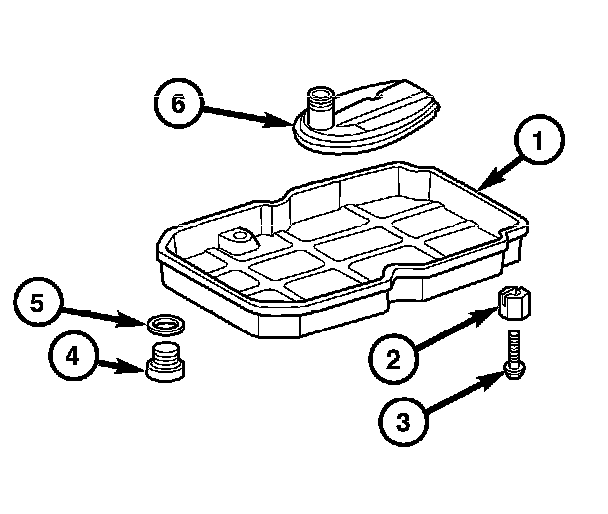 6
1
5
4
2
3