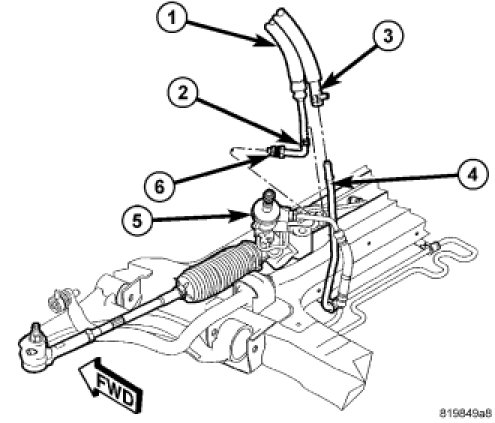 1
3
2
6
4
5
FWD
819849a8