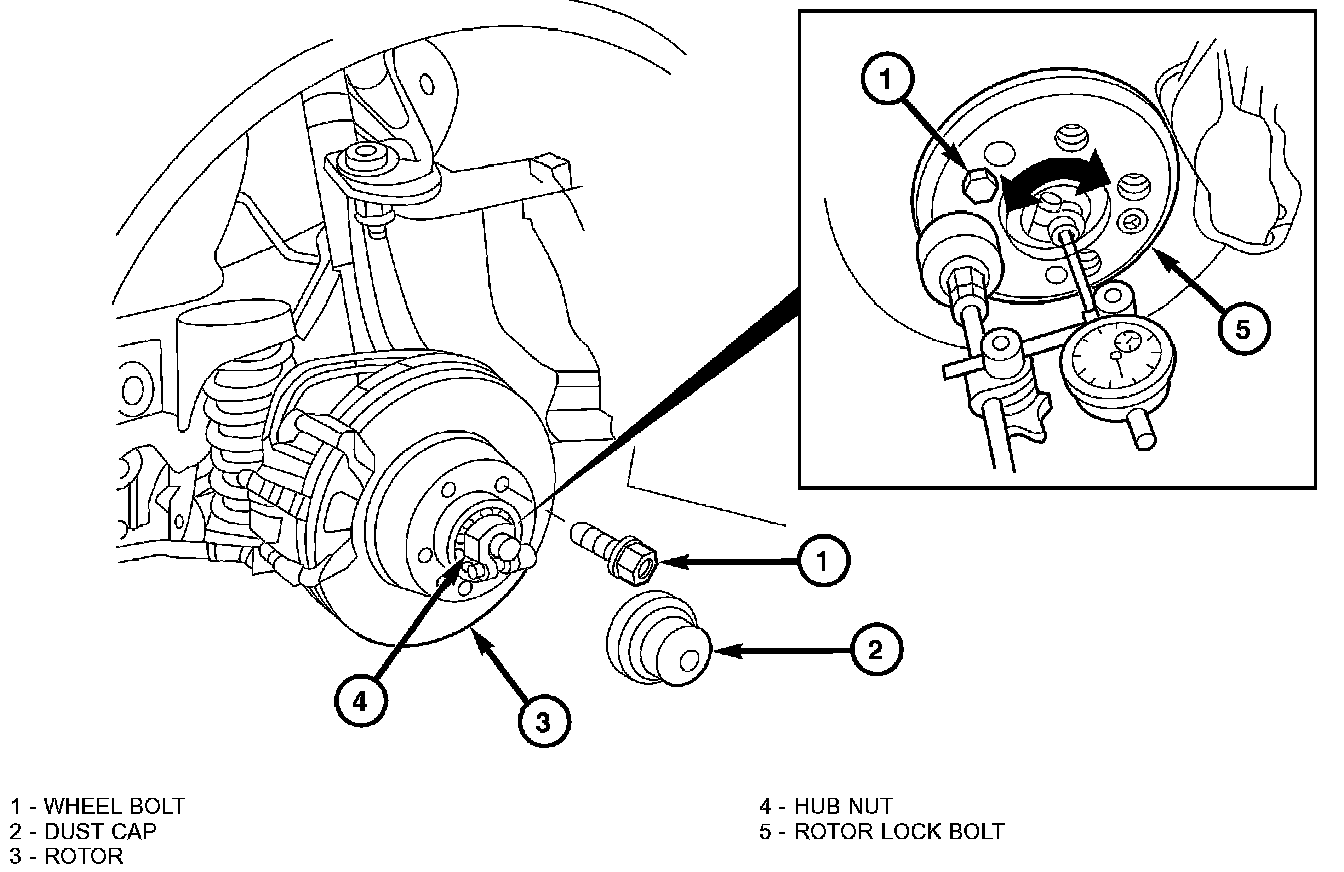 1

5

1

2

4

3

1 - WHEEL BOLT
2 - DUST CAP
3 - ROTOR

4 - HUB NUT
5 - ROTOR LOCK BOLT