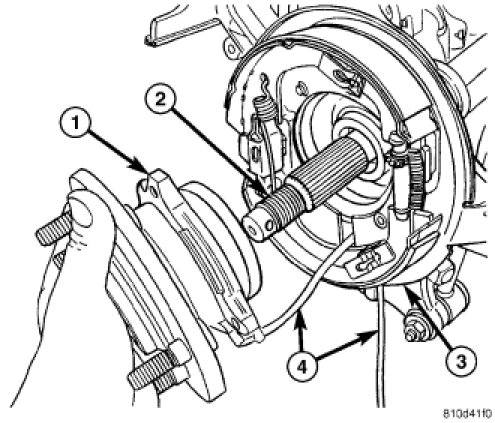 1
2
3
4
810d41f0