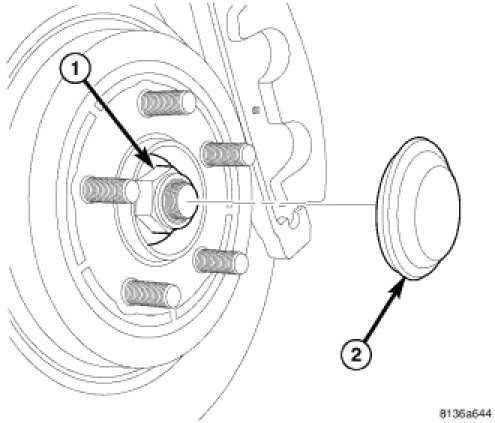 1
2
8136a644