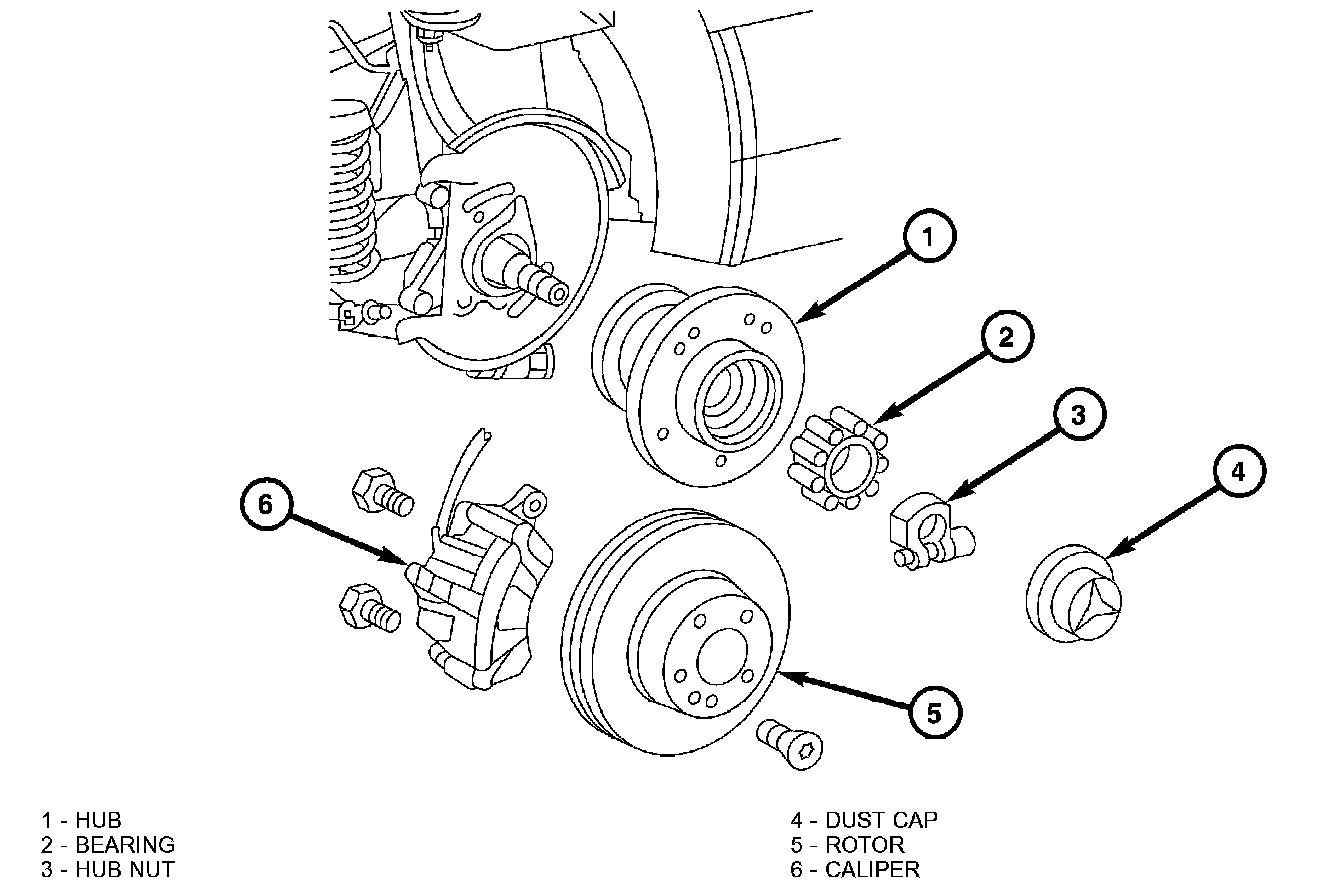 1

2

3

4

6

5

1 - HUB
2 - BEARING
3 - HUB NUT

4 - DUST CAP
5 - ROTOR
6 - CALIPER