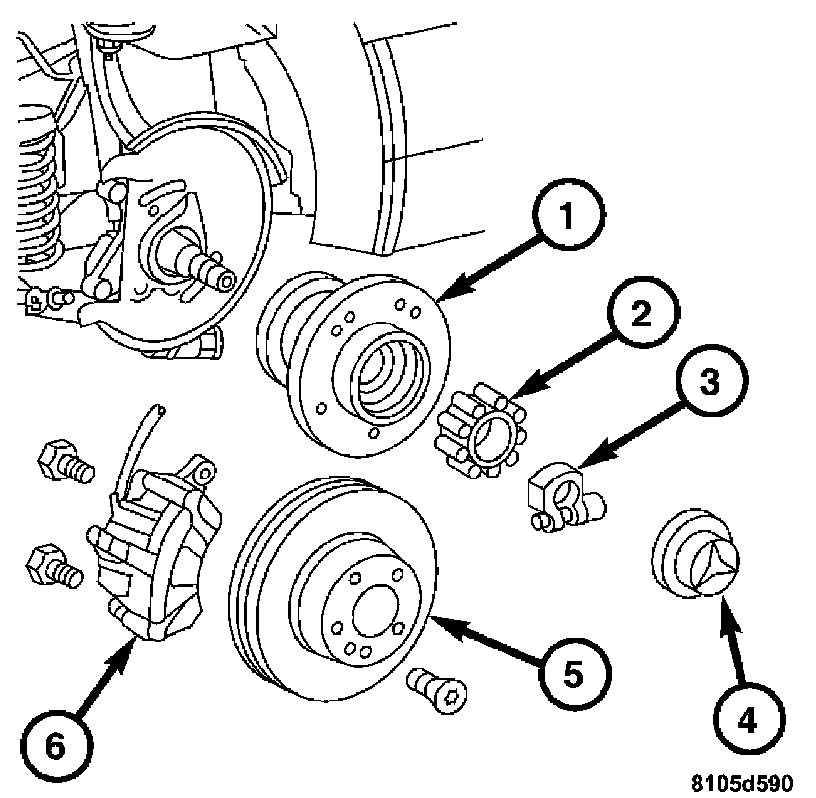 1
2
3
4
5
6
8105d590