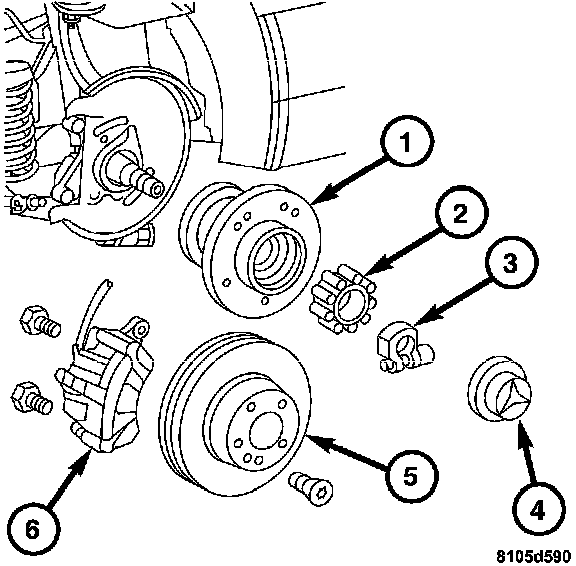 1
2
3
4
5
6
8105d590