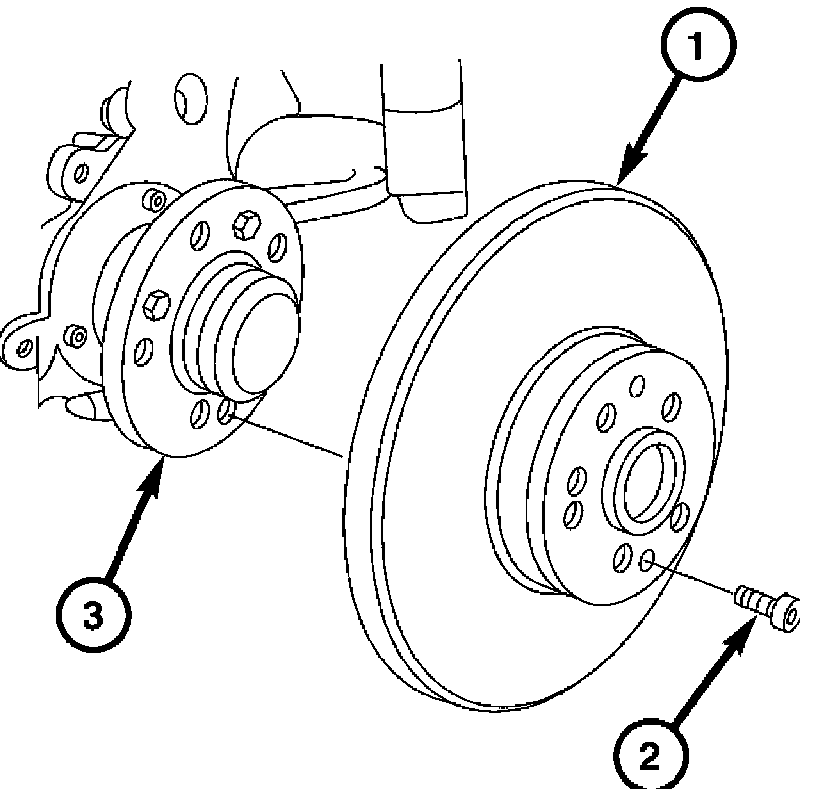 1
3
2