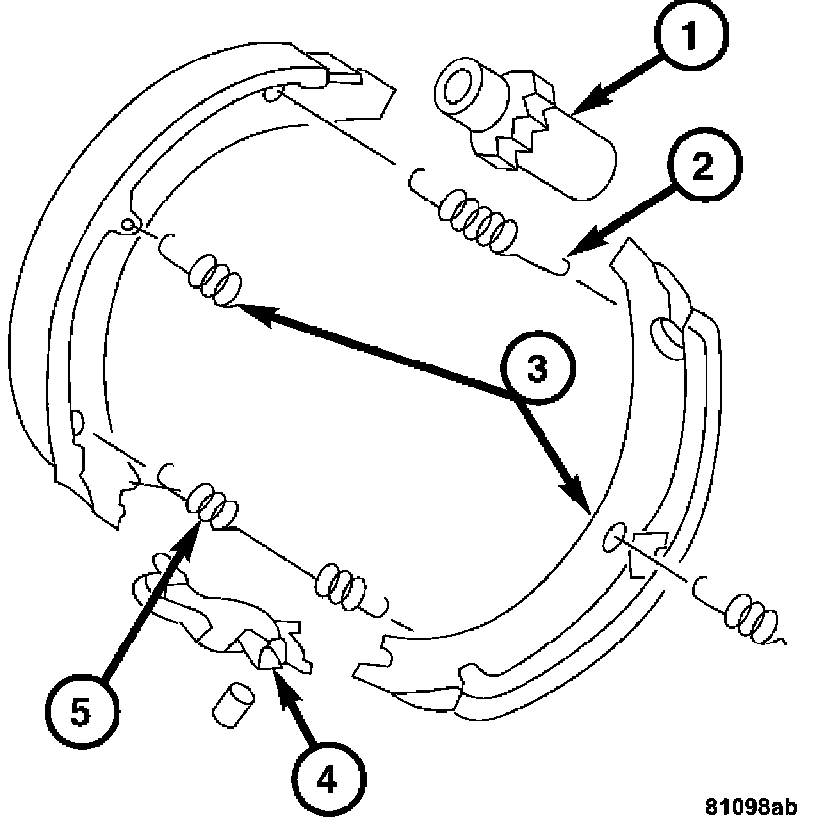 1
2
3
5
4
81098ab