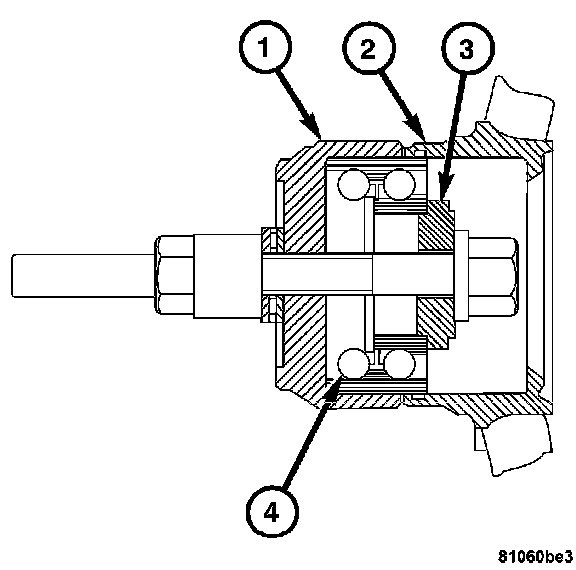 1
2
3
4
81060be3