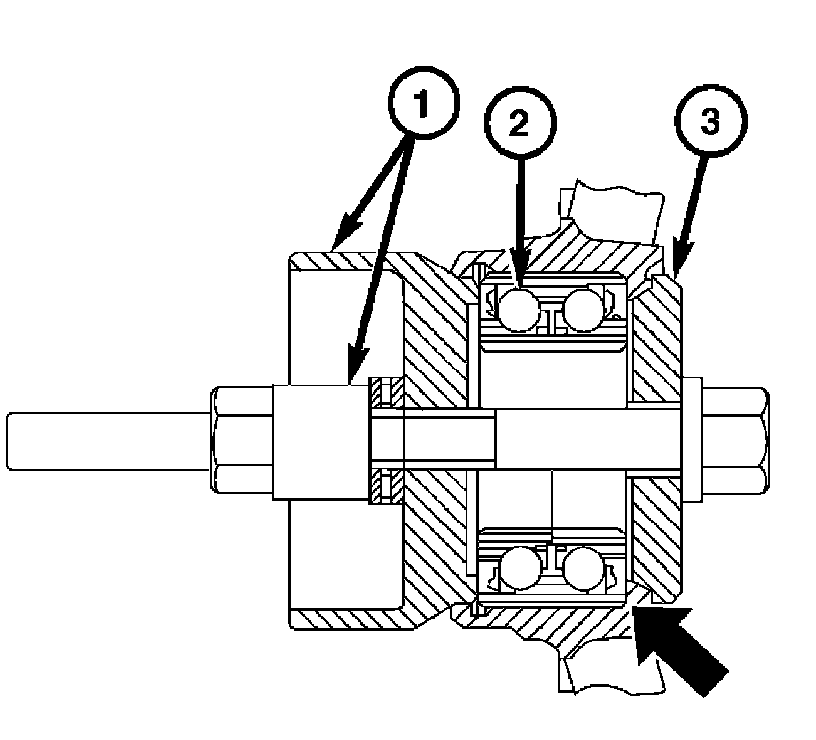 1
2
3