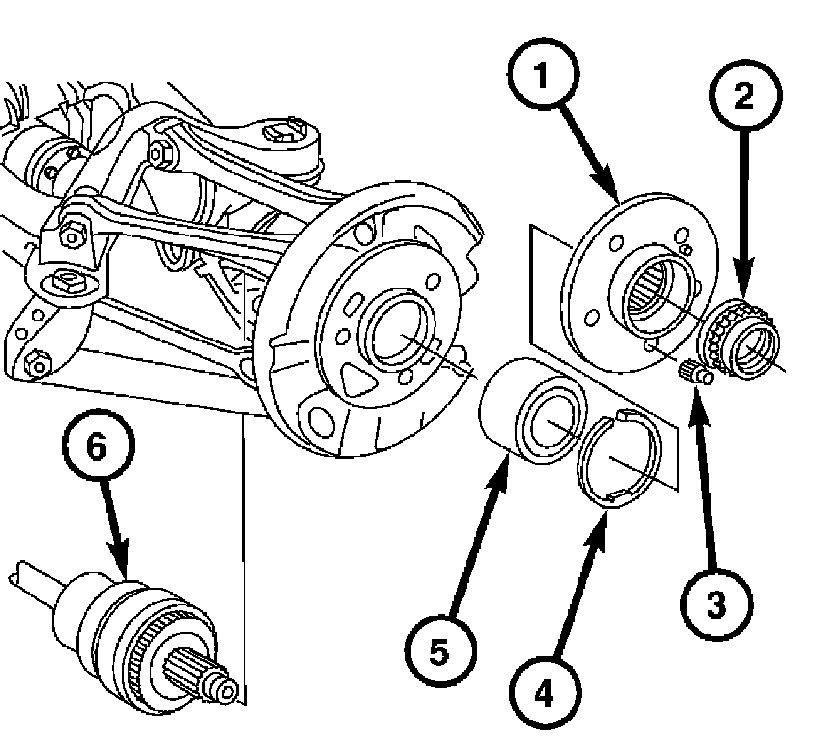 1
2
6
3
5
4