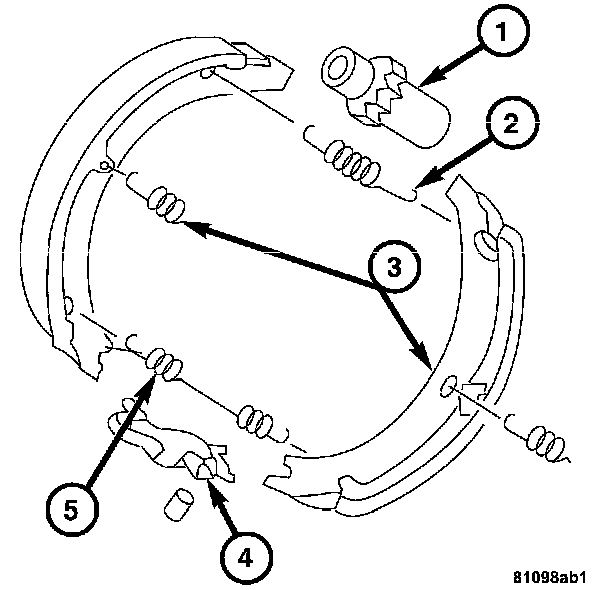 1
2
3
5
4
81098ab1