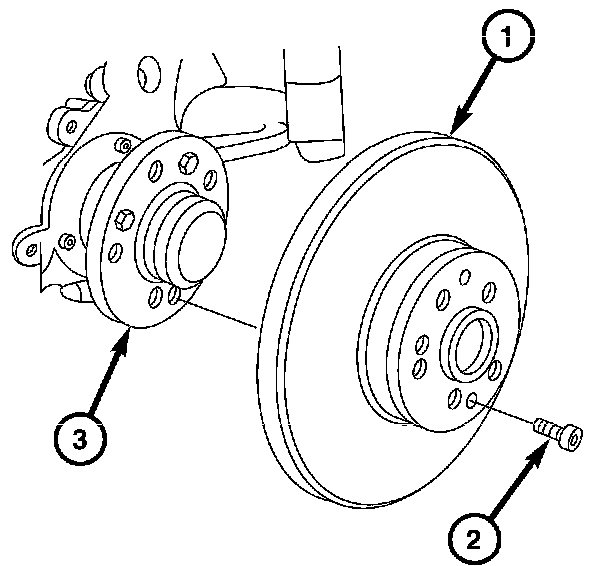 1
3
2