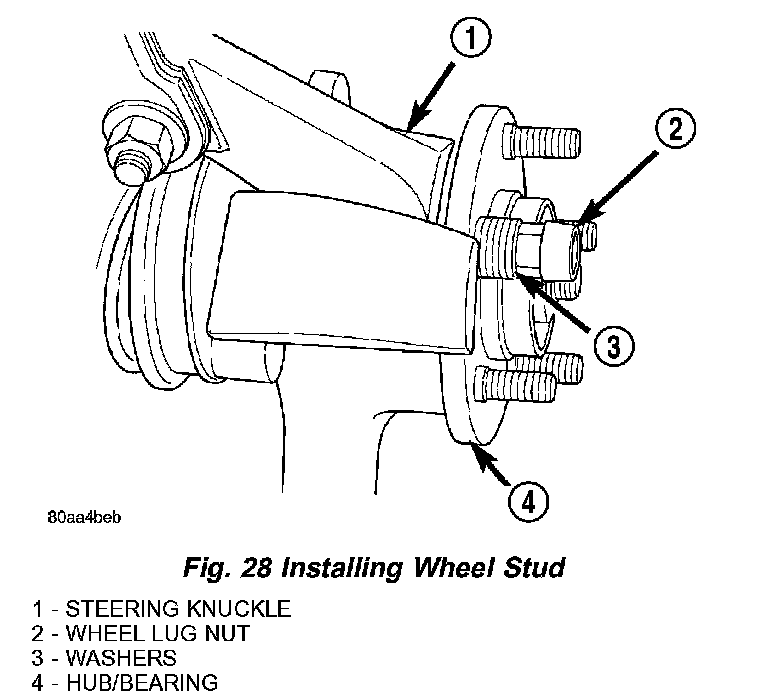 1

2

3

4

80aa4beb

Fig. 28 Installing Wheel Stud

1 - STEERING KNUCKLE
2 - WHEEL LUG NUT
3 - WASHERS
4 - HUB/BEARING