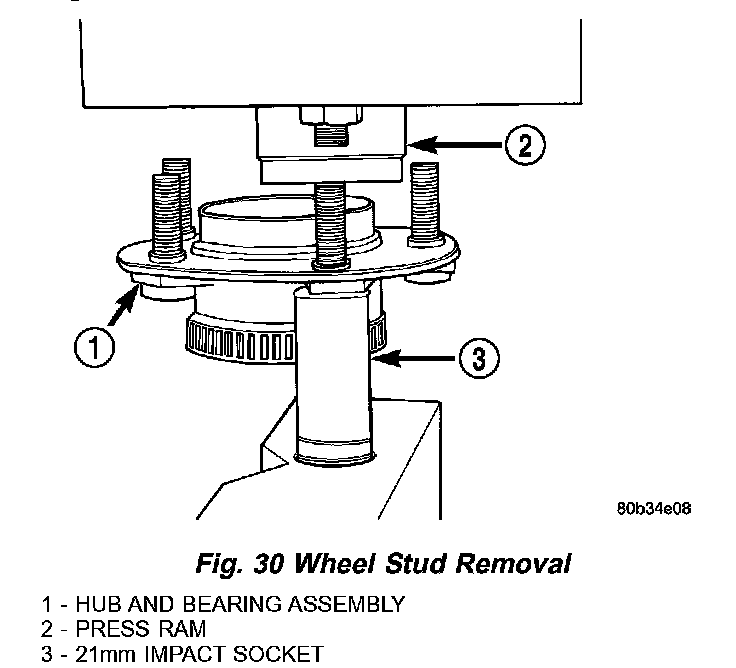 2

1

3

80b34e08

Fig. 30 Wheel Stud Removal

1 - HUB AND BEARING ASSEMBLY
2 - PRESS RAM
3 - 21mm IMPACT SOCKET