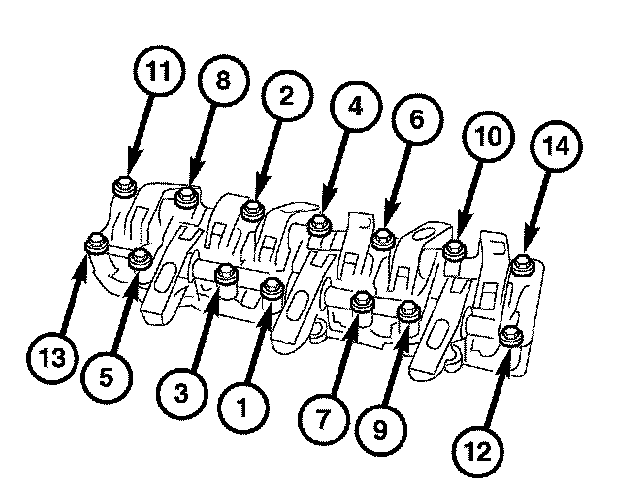 11
8
2
4
6
10
14
13
5
3
1
7
9
12