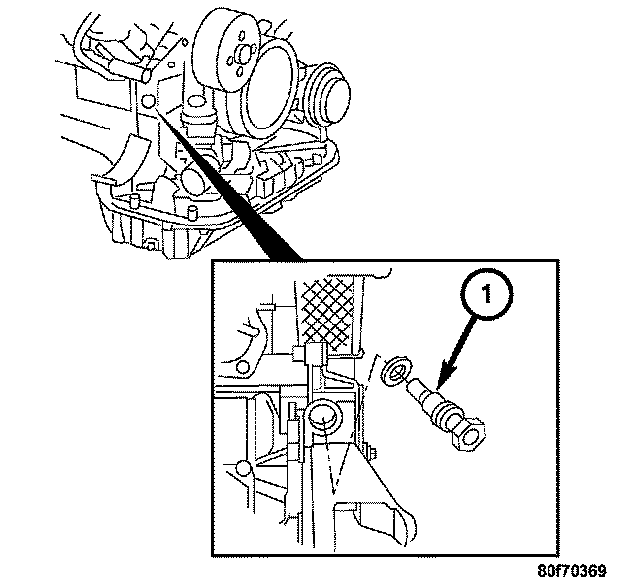 1

80f70369