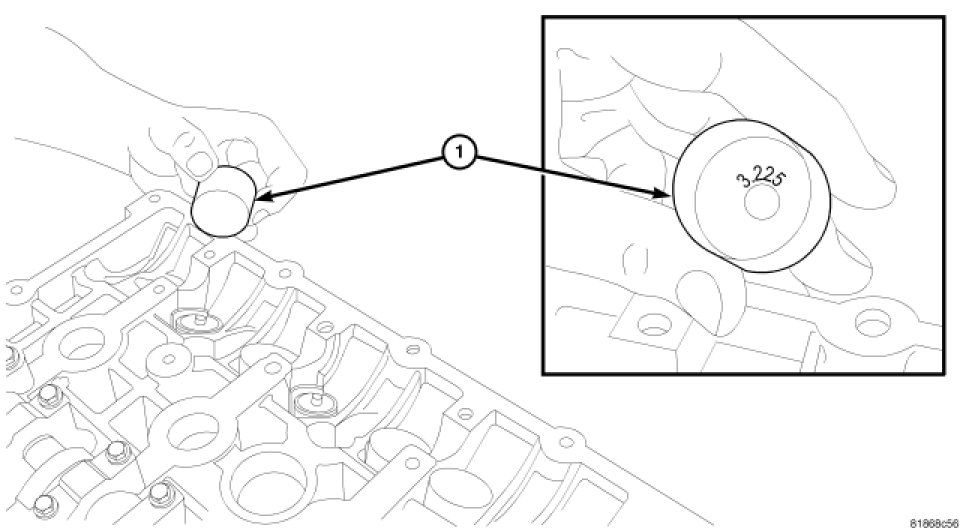 1

3.225

81868c56