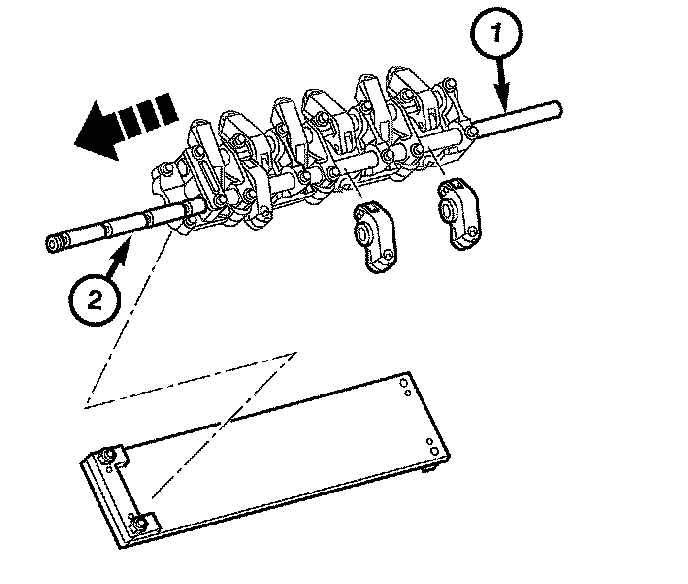 1
2