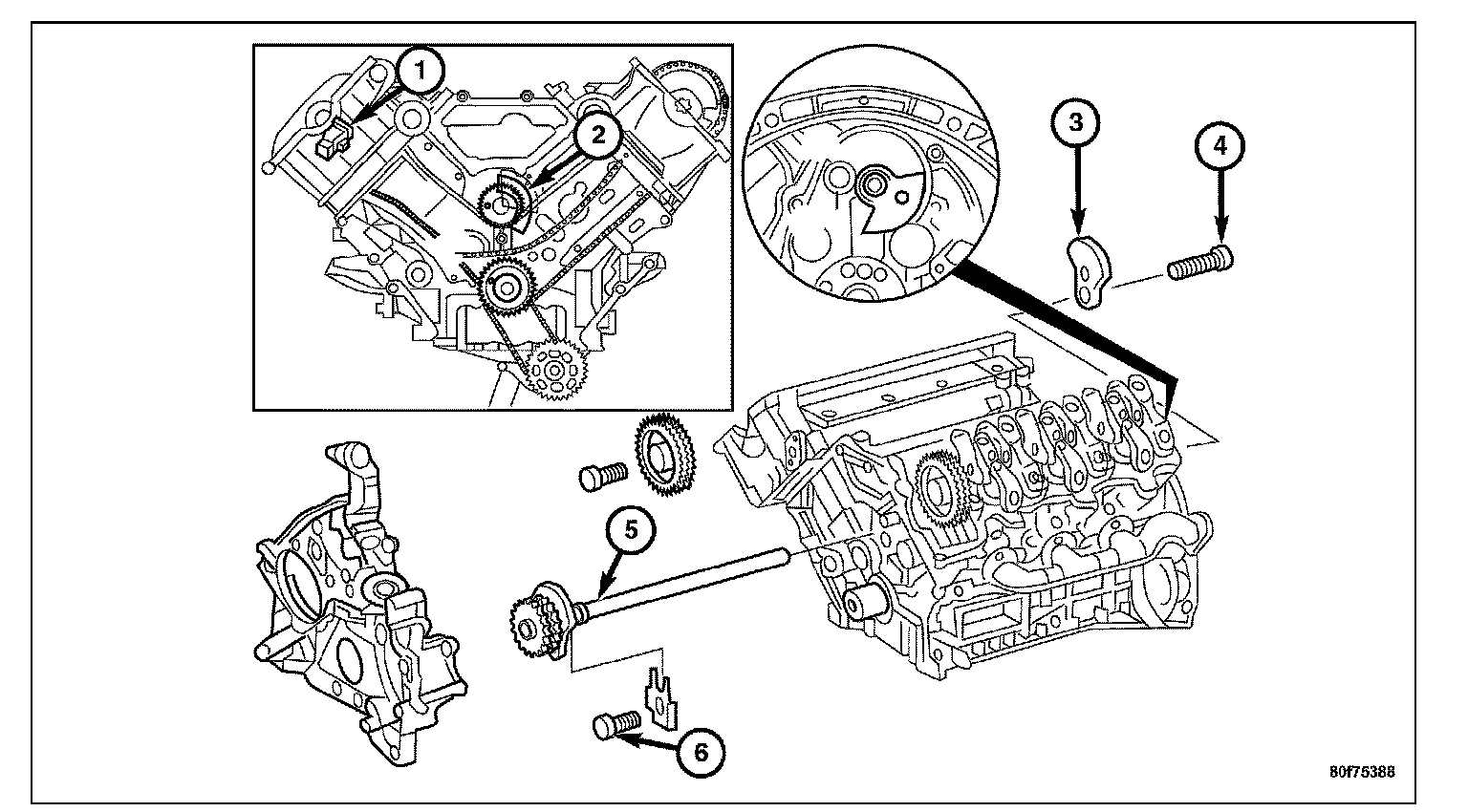 1
2
3
4
5
6
80f75388