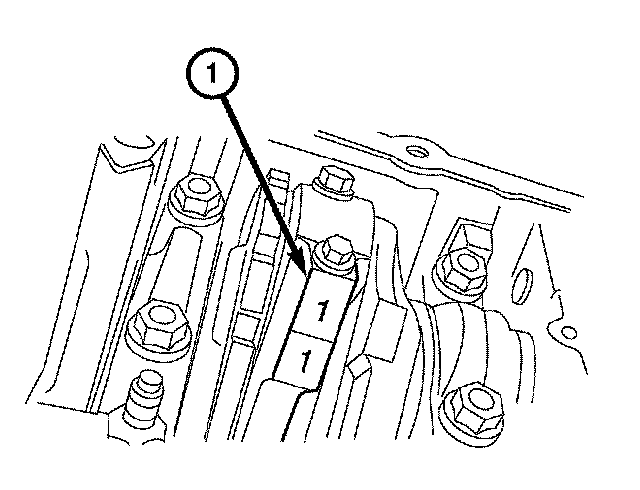 1

1

1