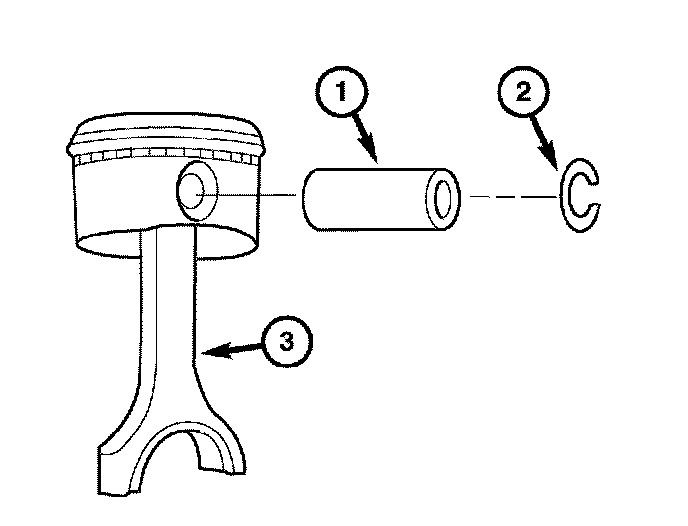 1
2
3