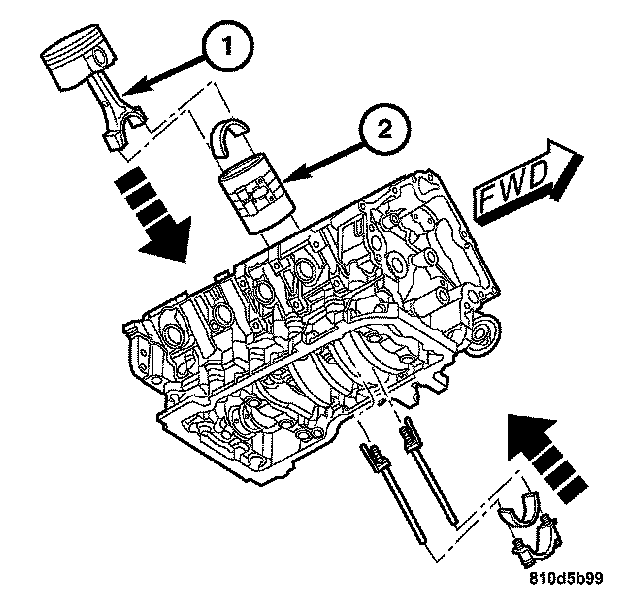 1
2
FWD
810d5b99