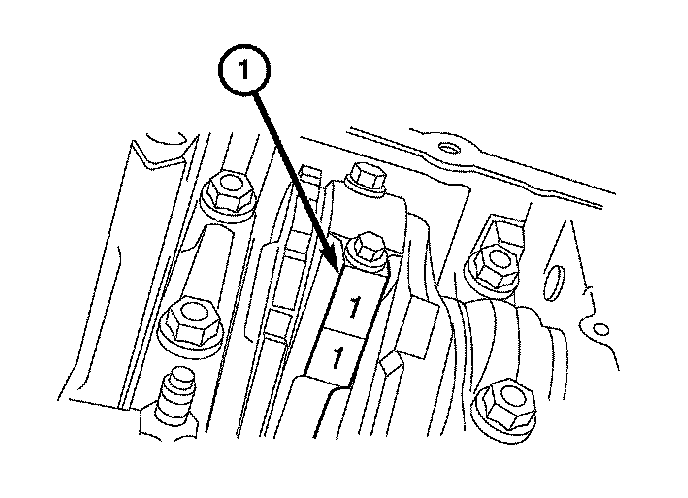 1

1

1