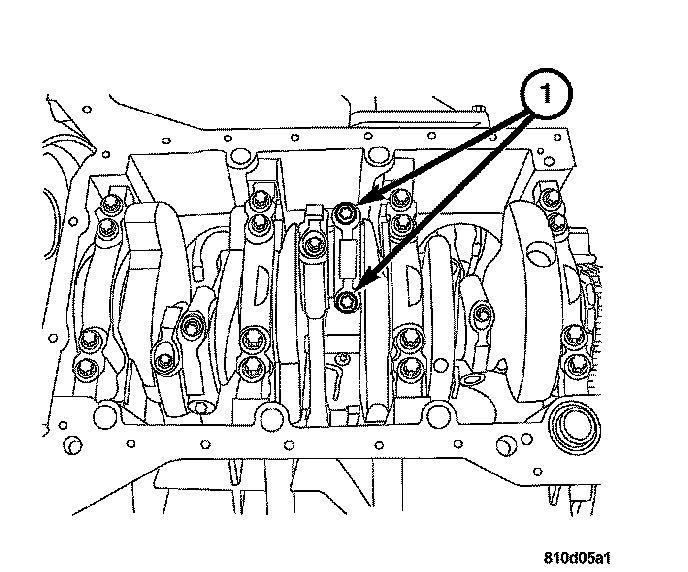 1

810d05a1